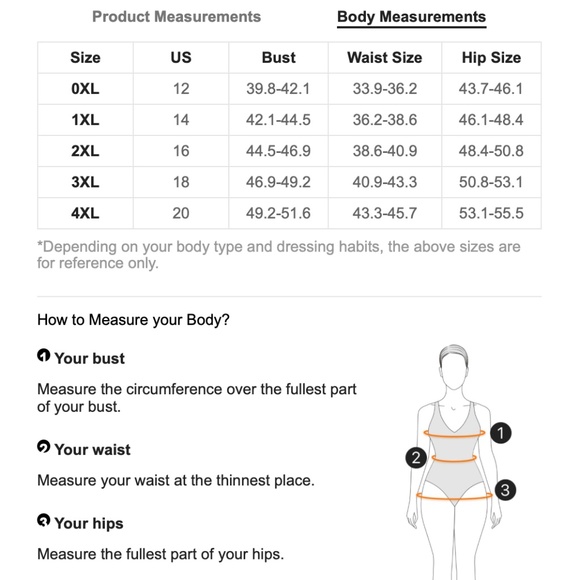 Product Measurements

Body Measurements

| Size | US | Bust | Waist Size | Hip Size |
|---|---|---|---|---|
| 0XL | 12 | 39.8-42.1 | 33.9-36.2 | 43.7-46.1 |
| 1XL | 14 | 42.1-44.5 | 36.2-38.6 | 46.1-48.4 |
| 2XL | 16 | 44.5-46.9 | 38.6-40.9 | 48.4-50.8 |
| 3XL | 18 | 46.9-49.2 | 40.9-43.3 | 50.8-53.1 |
| 4XL | 20 | 49.2-51.6 | 43.3-45.7 | 53.1-55.5 |

*Depending on your body type and dressing habits, the above sizes are for reference only.

How to Measure your Body?

1 Your bust

Measure the circumference over the fullest part of your bust.

2 Your waist

Measure your waist at the thinnest place.

3 Your hips

Measure the fullest part of your hips.

1

2

3